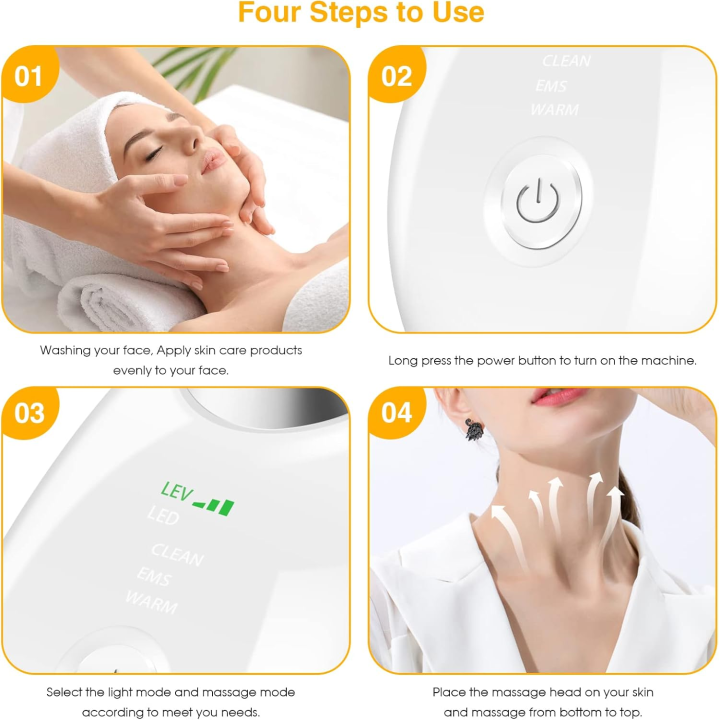 Four Steps to Use

01

Washing your face, Apply skin care products evenly to your face.

02

CLEAN
EMS
WARM

Long press the power button to turn on the machine.

03

LEV
LED
CLEAN
EMS
WARM

Select the light mode and massage mode according to meet you needs.

04

Place the massage head on your skin and massage from bottom to top.