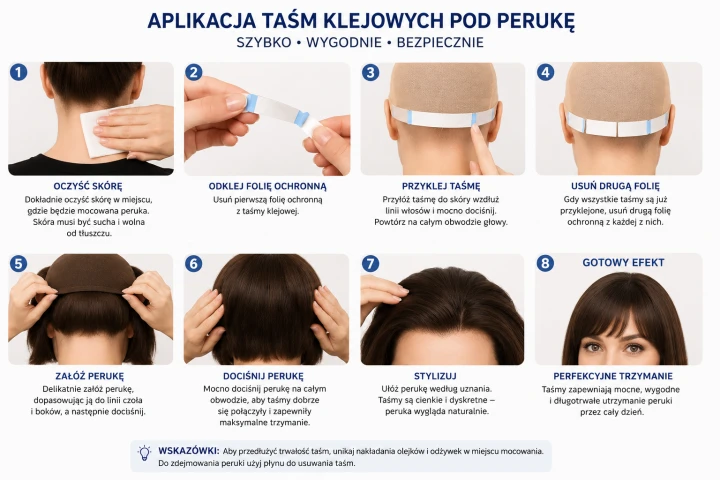 APLIKACJA TAŚM KLEJOWYCH POD PERUKĘ

SZYBKO • WYGODNIE • BEZPIECZNIE

1

OCZYŚĆ SKÓRĘ

Dokładnie oczyść skórę w miejscu, gdzie będzie mocowana peruka. Skóra musi być sucha i wolna od tłuszczu.

2

ODKLEJ FOLIĘ OCHRONNĄ

Usuń pierwszą folię ochronną z taśmy klejowej.

3

PRZYKLEJ TAŚMĘ

Przyłóż taśmę do skóry wzdłuż linii włosów i mocno dociśnij. Powtórz na całym obwodzie głowy.

4

USUŃ DRUGĄ FOLIĘ

Gdy wszystkie taśmy są już przyklejone, usuń drugą folię ochronną z każdej z nich.

5

ZAŁÓŻ PERUKĘ

Delikatnie załóż perukę, dopasowując ją do linii czoła i boków, a następnie dociśnij.

6

DOCIŚNIJ PERUKĘ

Mocno dociśnij perukę na całym obwodzie, aby taśmy dobrze się połączyły i zapewniły maksymalne trzymanie.

7

STYLIZUJ

Ułóż perukę według uznania. Taśmy są cienkie i dyskretne – peruka wygląda naturalnie.

8

GOTOWY EFEKT

PERFEKCYJNE TRZYMANIE

Taśmy zapewniają mocne, wygodne i długotrwałe utrzymanie peruki przez cały dzień.

WSKAZÓWKI: Aby przedłużyć trwałość taśm, unikaj nakładania olejków i odżywek w miejscu mocowania. Do zdejmowania peruki użyj płynu do usuwania taśm.