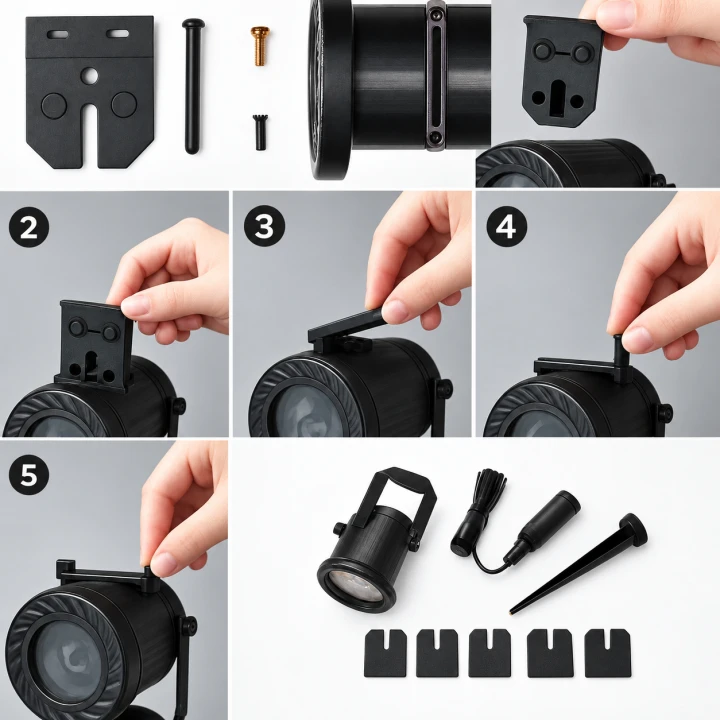 2
3
4
5