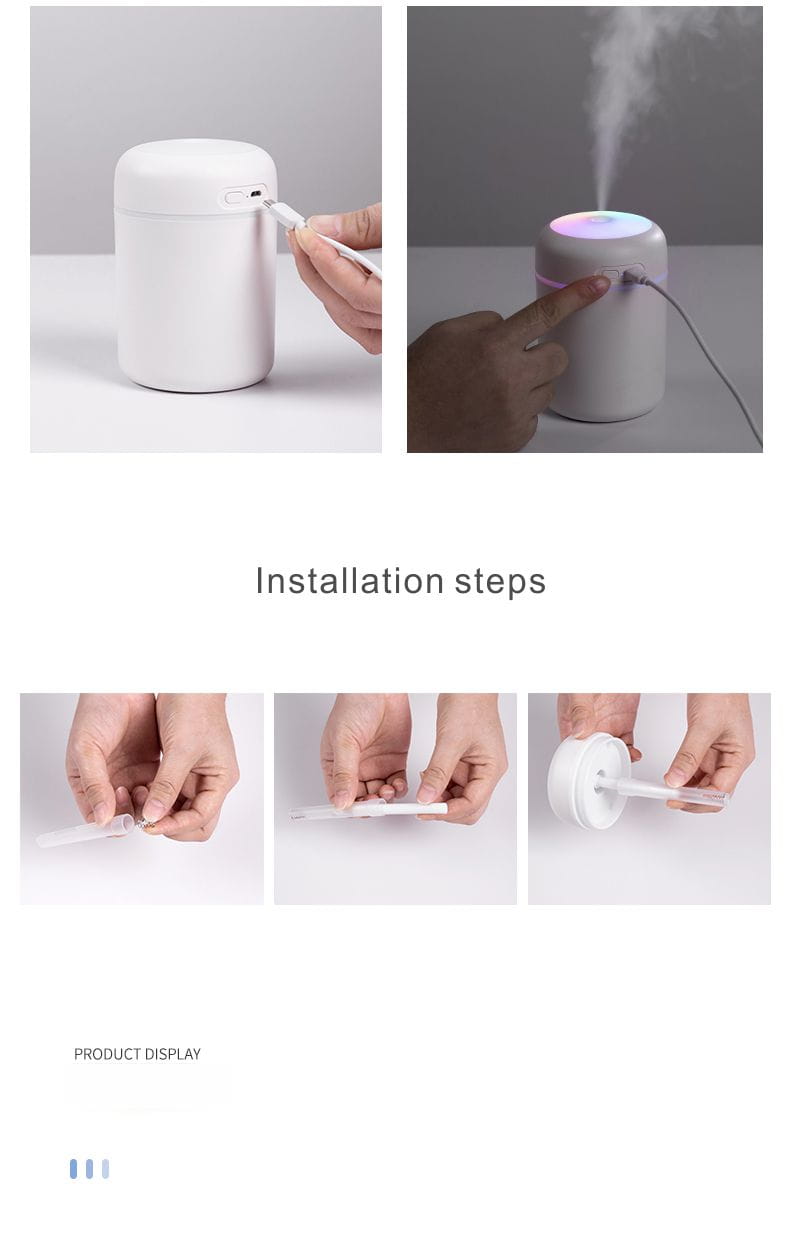 Installation steps

PRODUCT DISPLAY